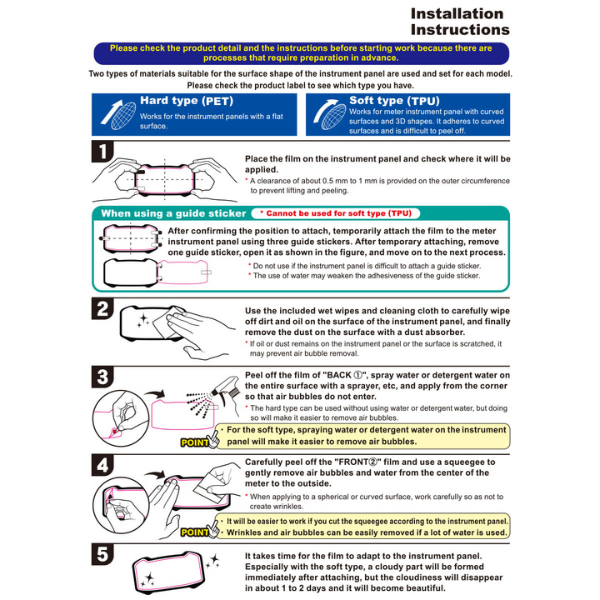 Installation Instructions

Please check the product detail and the instructions before starting work because there are processes that require preparation in advance.

Two types of materials suitable for the surface shape of the instrument panel are used and set for each model. Please check the product label to see which type you have.

Hard type (PET)
Works for the instrument panels with a flat surface.

Soft type (TPU)
Works for meter instrument panel with curved surfaces and 3D shapes. It adheres to curved surfaces and is difficult to peel off.

1
Place the film on the instrument panel and check where it will be applied.
* A clearance of about 0.5 mm to 1 mm is provided on the outer circumference to prevent lifting and peeling.

When using a guide sticker * Cannot be used for soft type (TPU)
After confirming the position to attach, temporarily attach the film to the meter instrument panel using three guide stickers. After temporary attaching, remove one guide sticker, open it as shown in the figure, and move on to the next process.
* Do not use if the instrument panel is difficult to attach a guide sticker.
* The use of water may weaken the adhesiveness of the guide sticker.

2
Use the included wet wipes and cleaning cloth to carefully wipe off dirt and oil on the surface of the instrument panel, and finally remove the dust on the surface with a dust absorber.
* If oil or dust remains on the instrument panel or the surface is scratched, it may prevent air bubble removal.

3
Peel off the film of "BACK ①", spray water or detergent water on the entire surface with a sprayer, etc, and apply from the corner so that air bubbles do not enter.
* The hard type can be used without using water or detergent water, but doing so will make it easier to remove air bubbles.
POINT
・For the soft type, spraying water or detergent water on the instrument panel will make it easier to remove air bubbles.

4
Carefully peel off the "FRONT②" film and use a squeegee to gently remove air bubbles and water from the center of the meter to the outside.
* When applying to a spherical or curved surface, work carefully so as not to create wrinkles.
POINT
・It will be easier to work if you cut the squeegee according to the instrument panel.
・Wrinkles and air bubbles can be easily removed if a lot of water is used.

5
It takes time for the film to adapt to the instrument panel. Especially with the soft type, a cloudy part will be formed immediately after attaching, but the cloudiness will disappear in about 1 to 2 days and it will become beautiful.